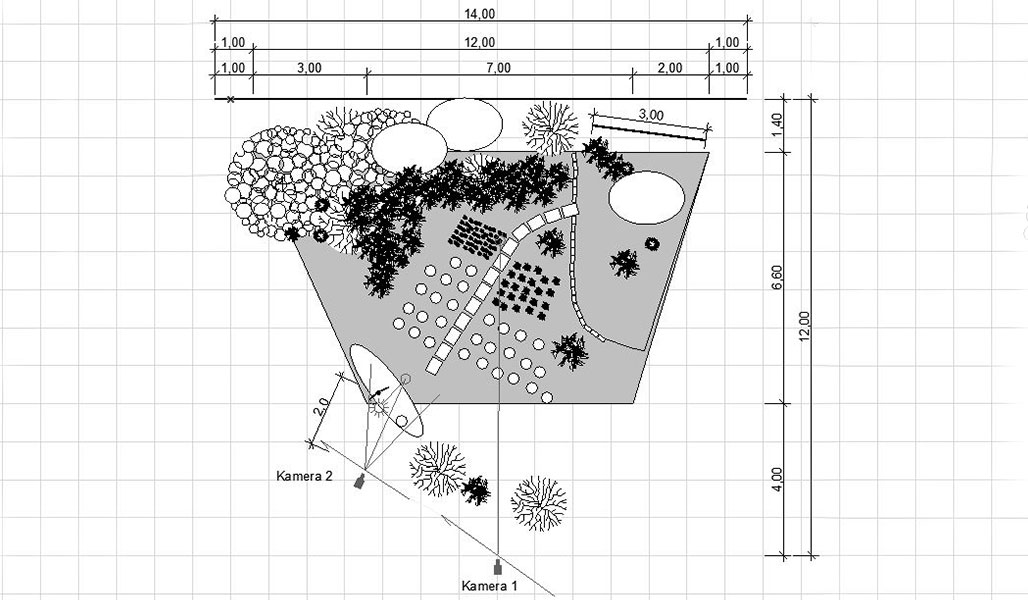 14,00

1,00 12,00 1,00

1,00 3,00 7,00 2,00 1,00

3,00

1,40

6,60

12,00

4,00

2,0

Kamera 2

Kamera 1